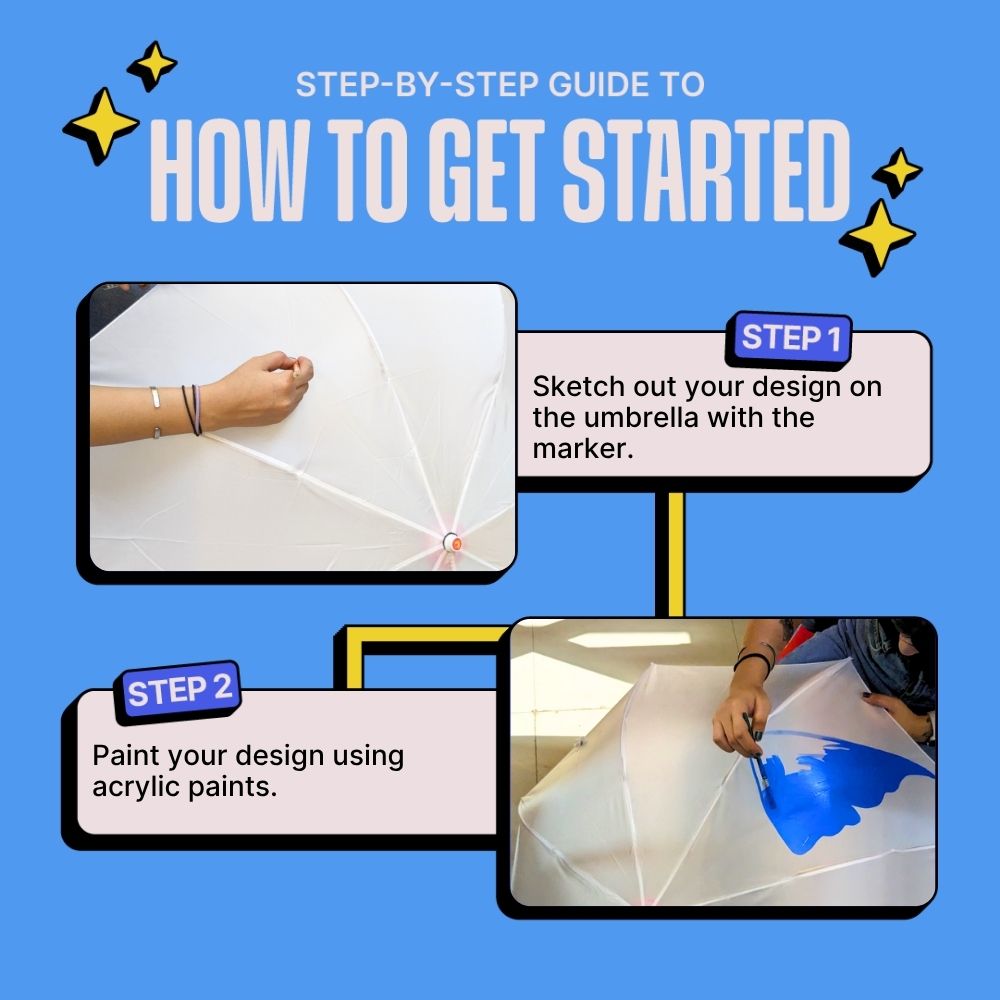 STEP-BY-STEP GUIDE TO
HOW TO GET STARTED

STEP 1
Sketch out your design on the umbrella with the marker.

STEP 2
Paint your design using acrylic paints.