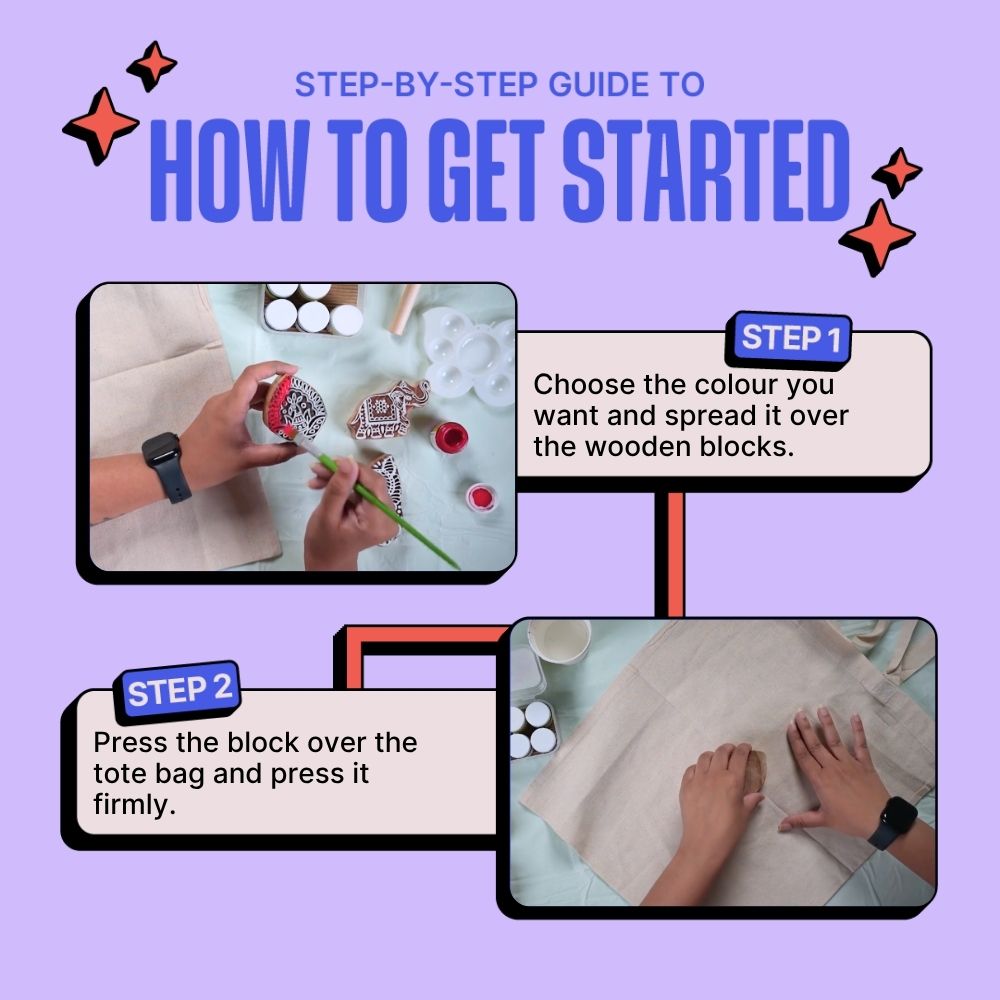 STEP-BY-STEP GUIDE TO
HOW TO GET STARTED

STEP 1
Choose the colour you want and spread it over the wooden blocks.

STEP 2
Press the block over the tote bag and press it firmly.