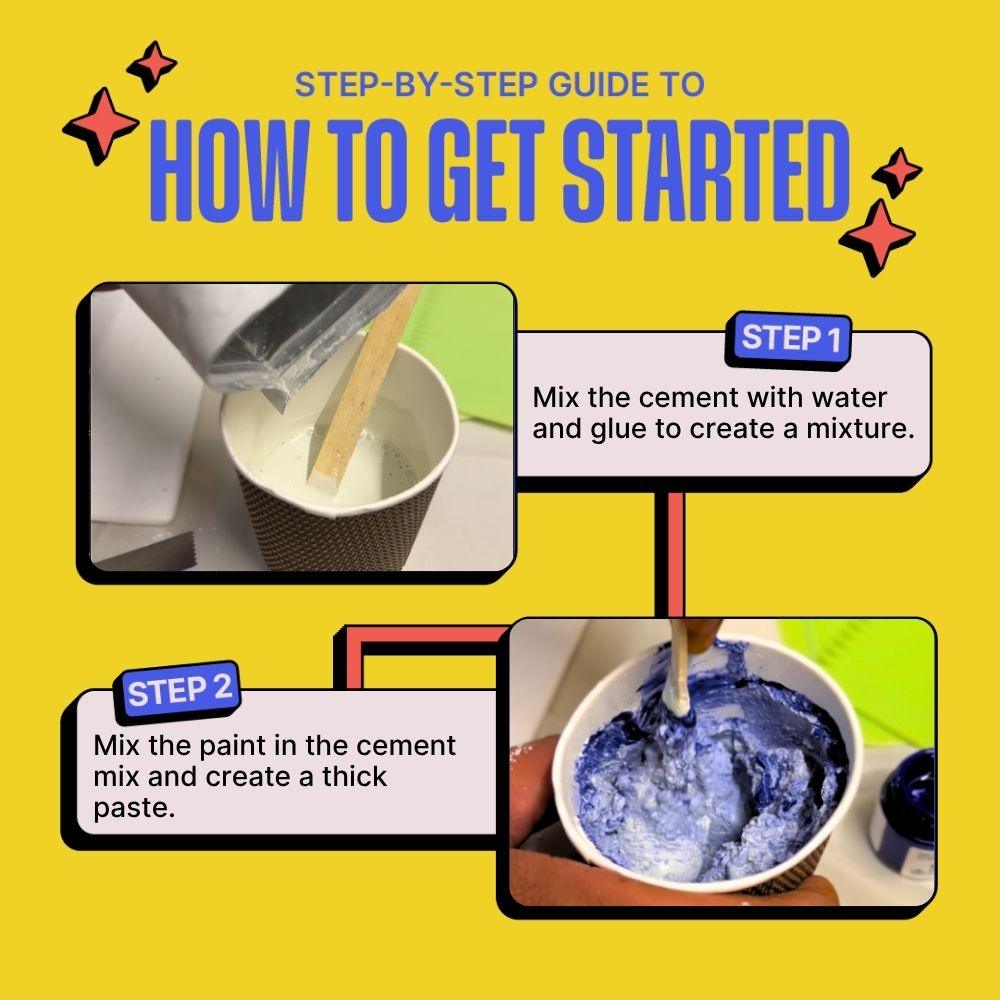 STEP-BY-STEP GUIDE TO
HOW TO GET STARTED

STEP 1
Mix the cement with water and glue to create a mixture.

STEP 2
Mix the paint in the cement mix and create a thick paste.