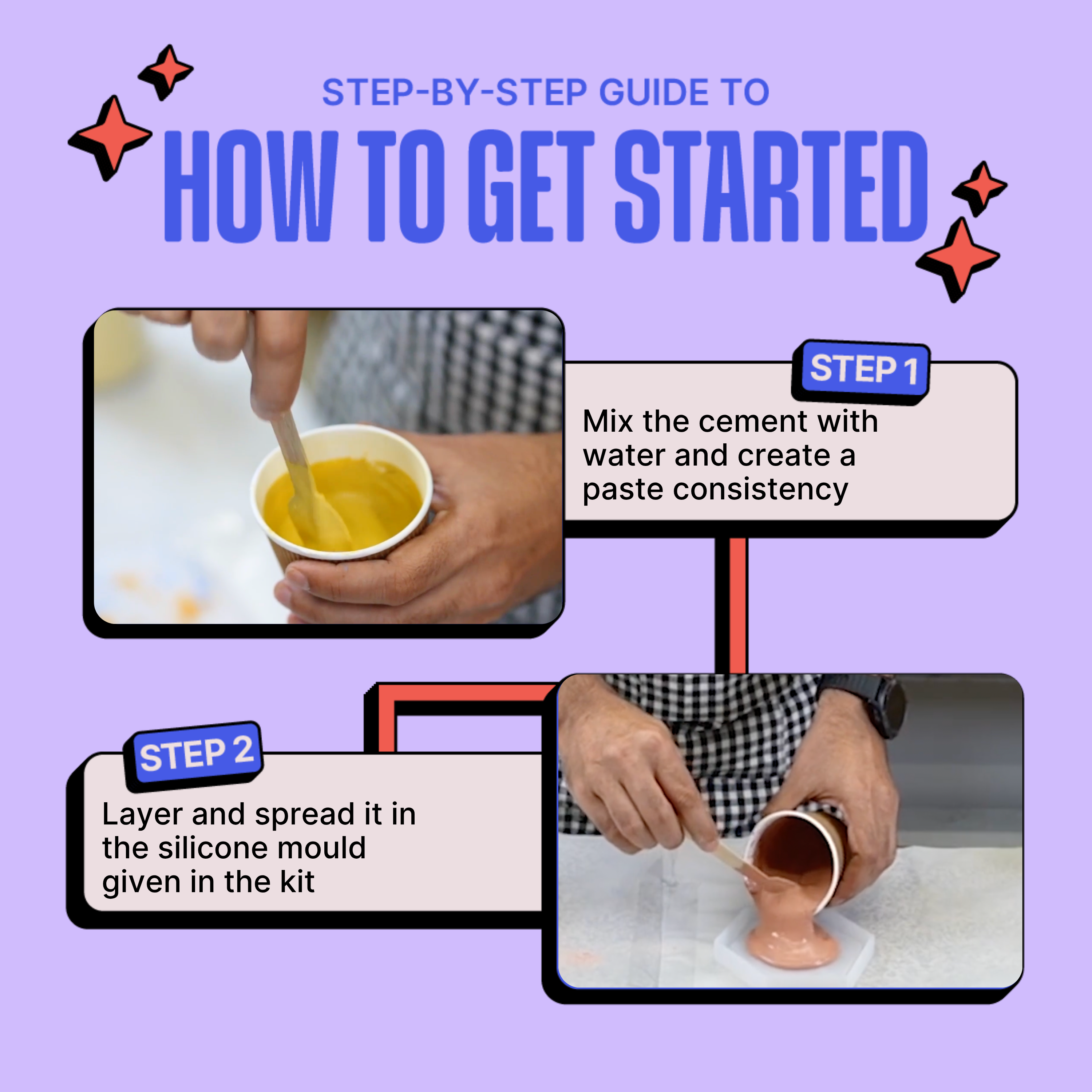 STEP-BY-STEP GUIDE TO
HOW TO GET STARTED

STEP 1
Mix the cement with water and create a paste consistency

STEP 2
Layer and spread it in the silicone mould given in the kit