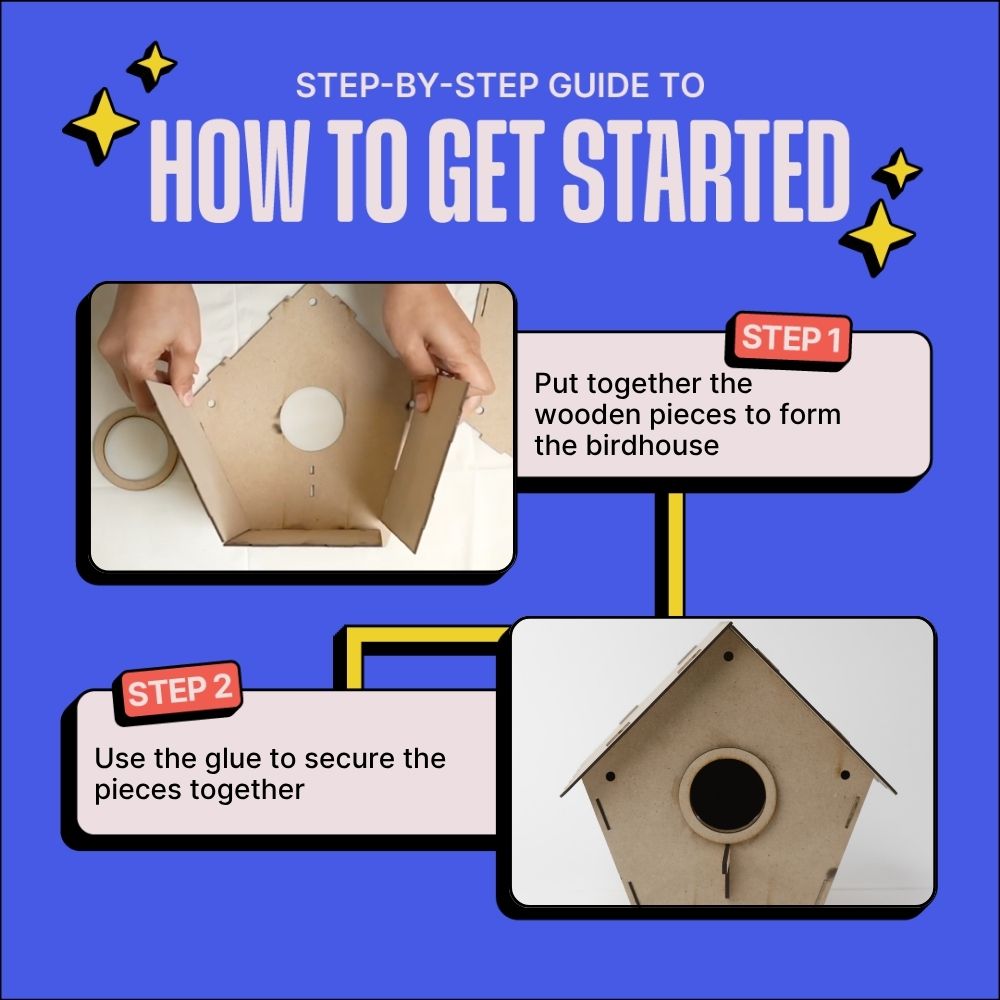 STEP-BY-STEP GUIDE TO
HOW TO GET STARTED

STEP 1
Put together the wooden pieces to form the birdhouse

STEP 2
Use the glue to secure the pieces together