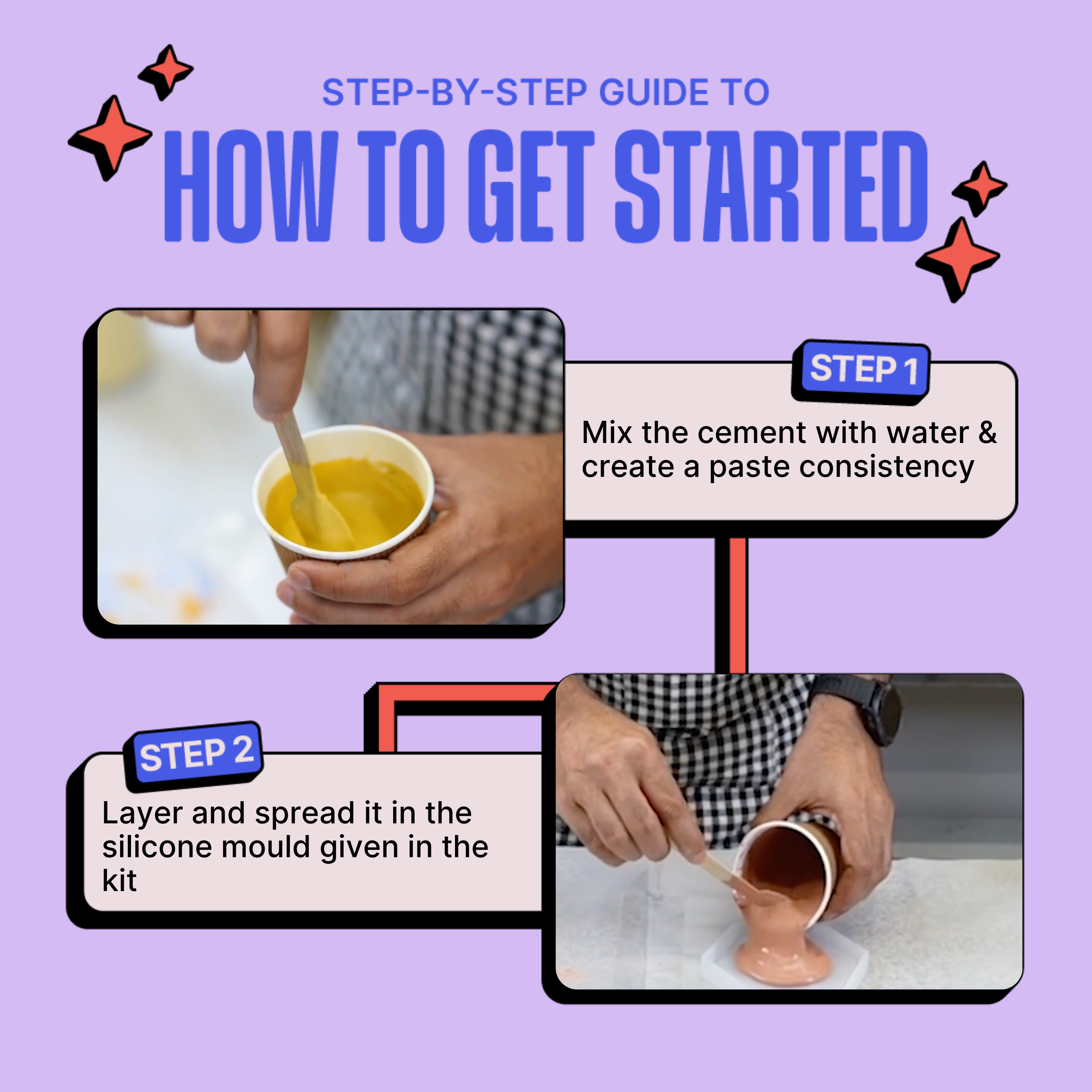 STEP-BY-STEP GUIDE TO
HOW TO GET STARTED

STEP 1
Mix the cement with water & create a paste consistency

STEP 2
Layer and spread it in the silicone mould given in the kit