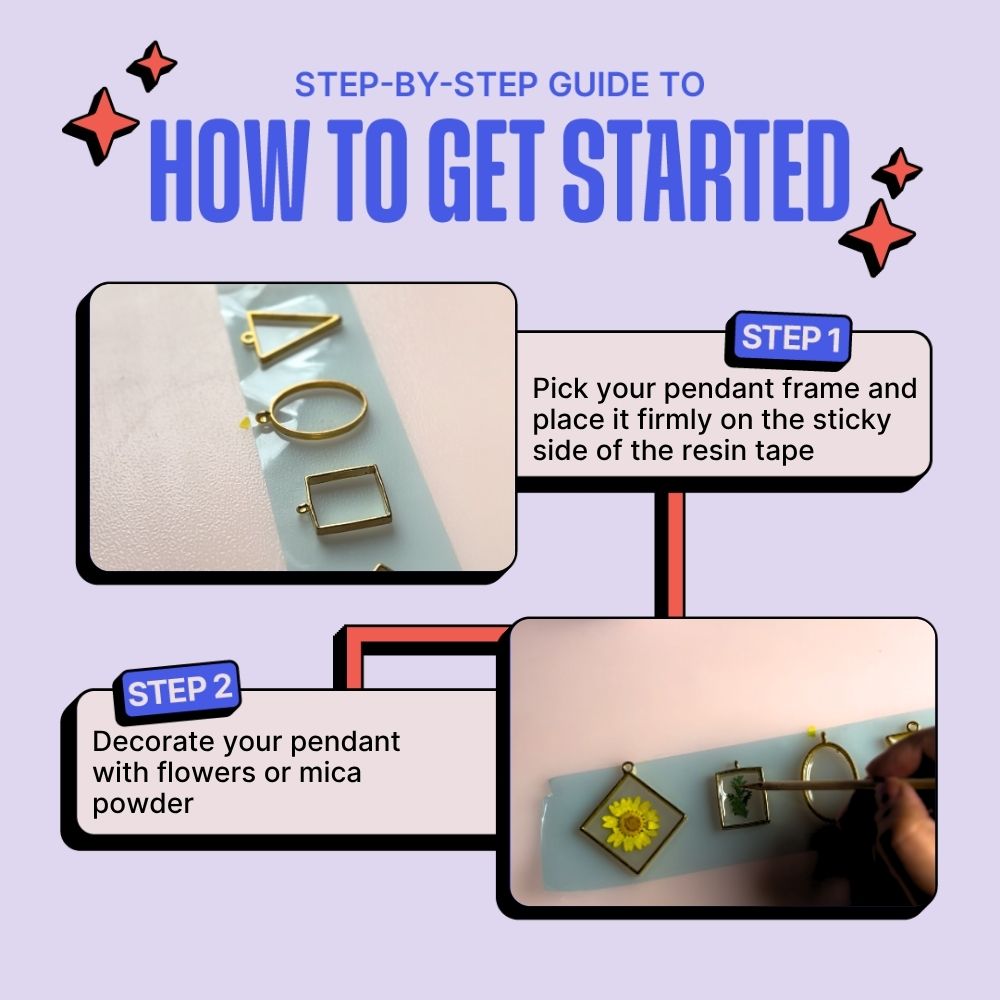 STEP-BY-STEP GUIDE TO

HOW TO GET STARTED

STEP 1

Pick your pendant frame and place it firmly on the sticky side of the resin tape

STEP 2

Decorate your pendant with flowers or mica powder