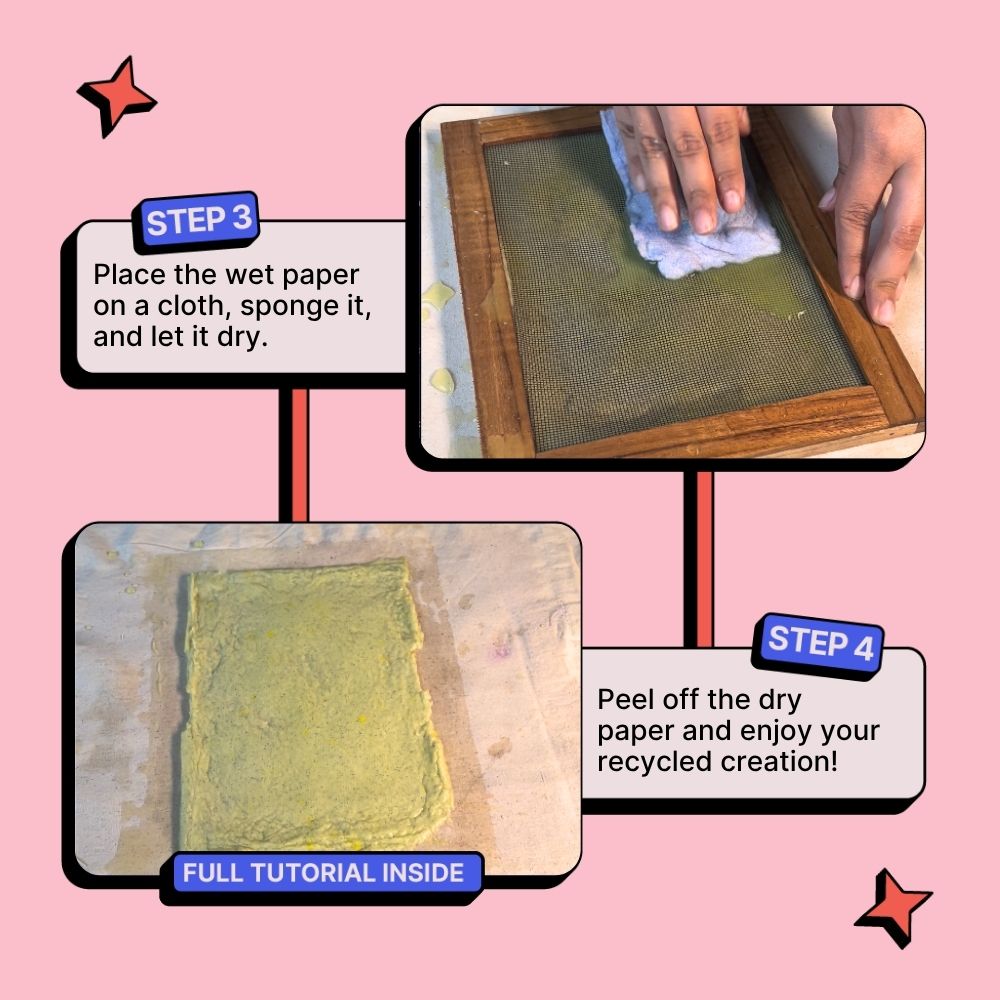 STEP 3

Place the wet paper on a cloth, sponge it, and let it dry.

STEP 4

Peel off the dry paper and enjoy your recycled creation!

FULL TUTORIAL INSIDE